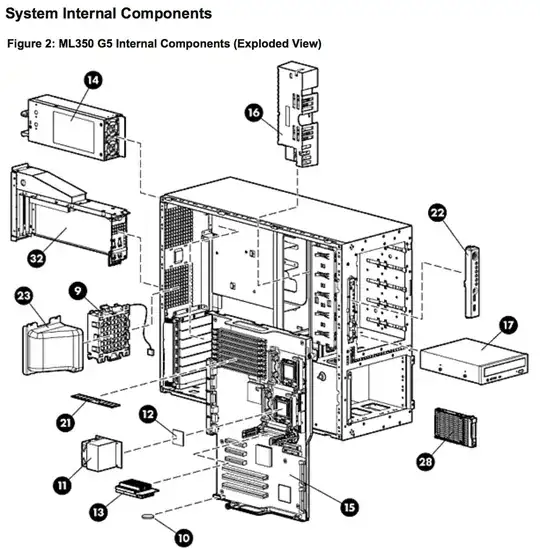 System Internal Components

Figure 2: ML350 G5 Internal Components (Exploded View)

14

16

22

32

23

9

17

21

12

28

11

13

15

10